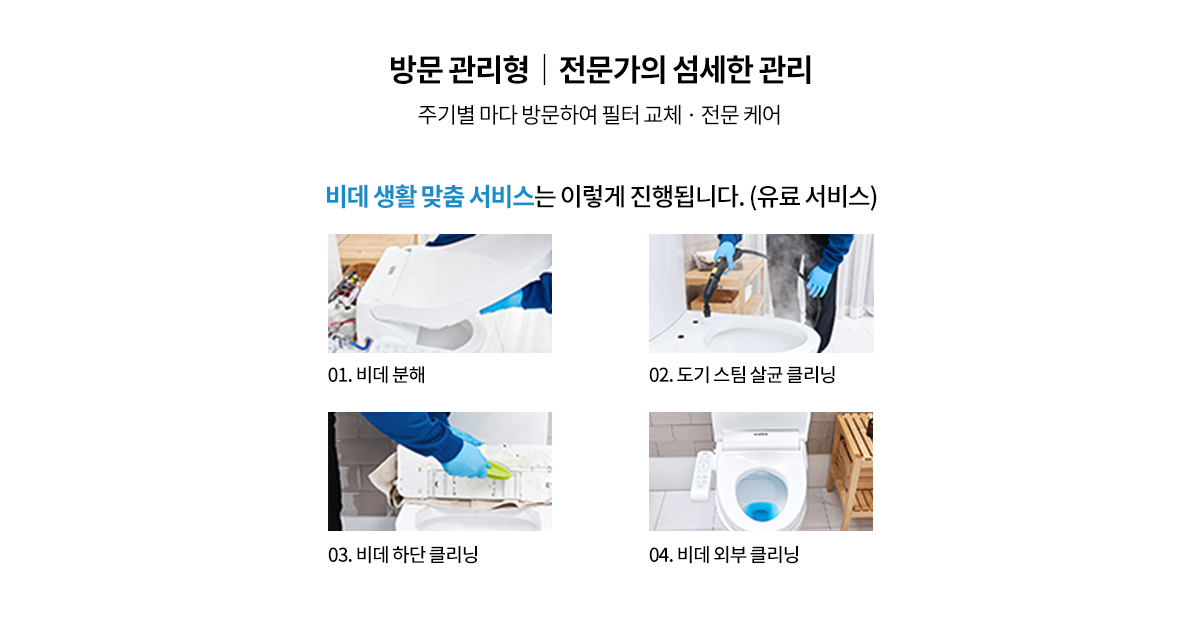 방문 관리형 | 전문가의 섬세한 관리

주기별 마다 방문하여 필터 교체 · 전문 케어

비데 생활 맞춤 서비스는 이렇게 진행됩니다. (유료 서비스)

01. 비데 분해

02. 도기 스팀 살균 클리닝

03. 비데 하단 클리닝

04. 비데 외부 클리닝